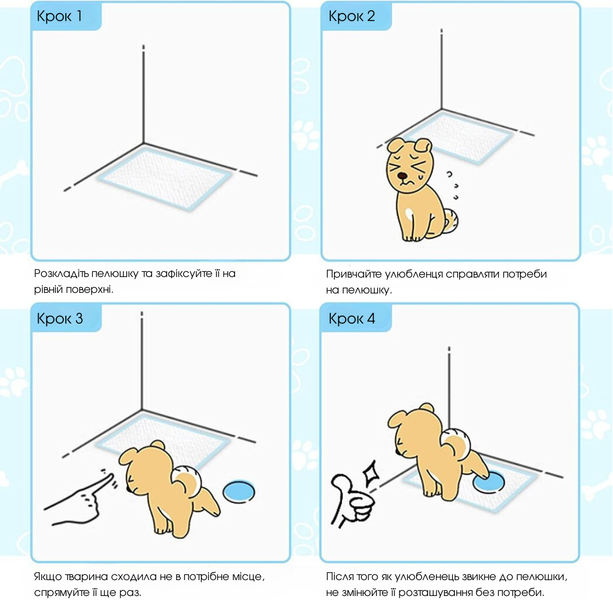 Крок 1

Розкладіть пелюшку та зафіксуйте її на рівній поверхні.

Крок 2

Привчайте улюбленця справляти потреби на пелюшку.

Крок 3

Якщо тварина сходила не в потрібне місце, спрямуйте її ще раз.

Крок 4

Після того як улюбленець звикне до пелюшки, не змінюйте її розташування без потреби.