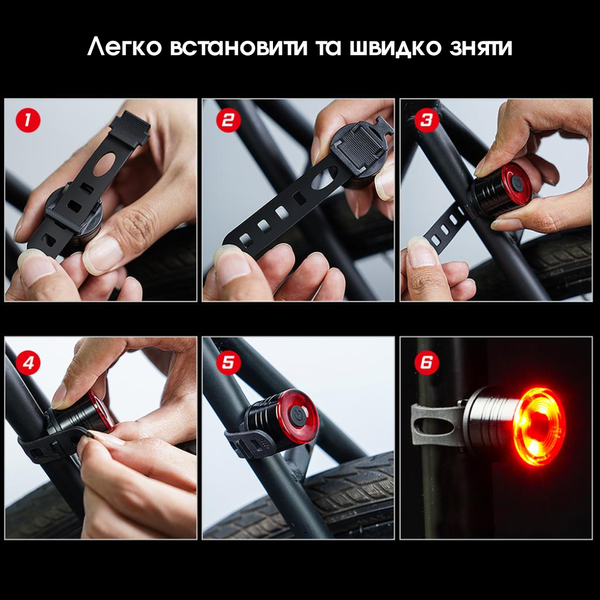 Легко встановити та швидко зняти

1

2

3

4

5

6