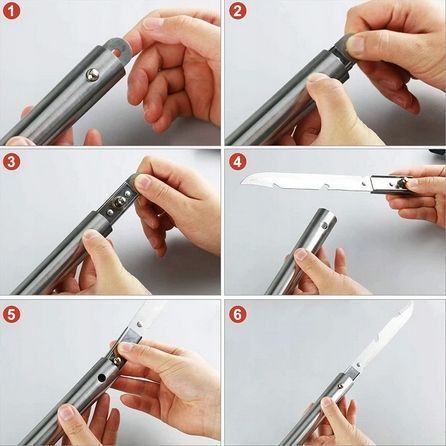 1
2
3
4
5
6